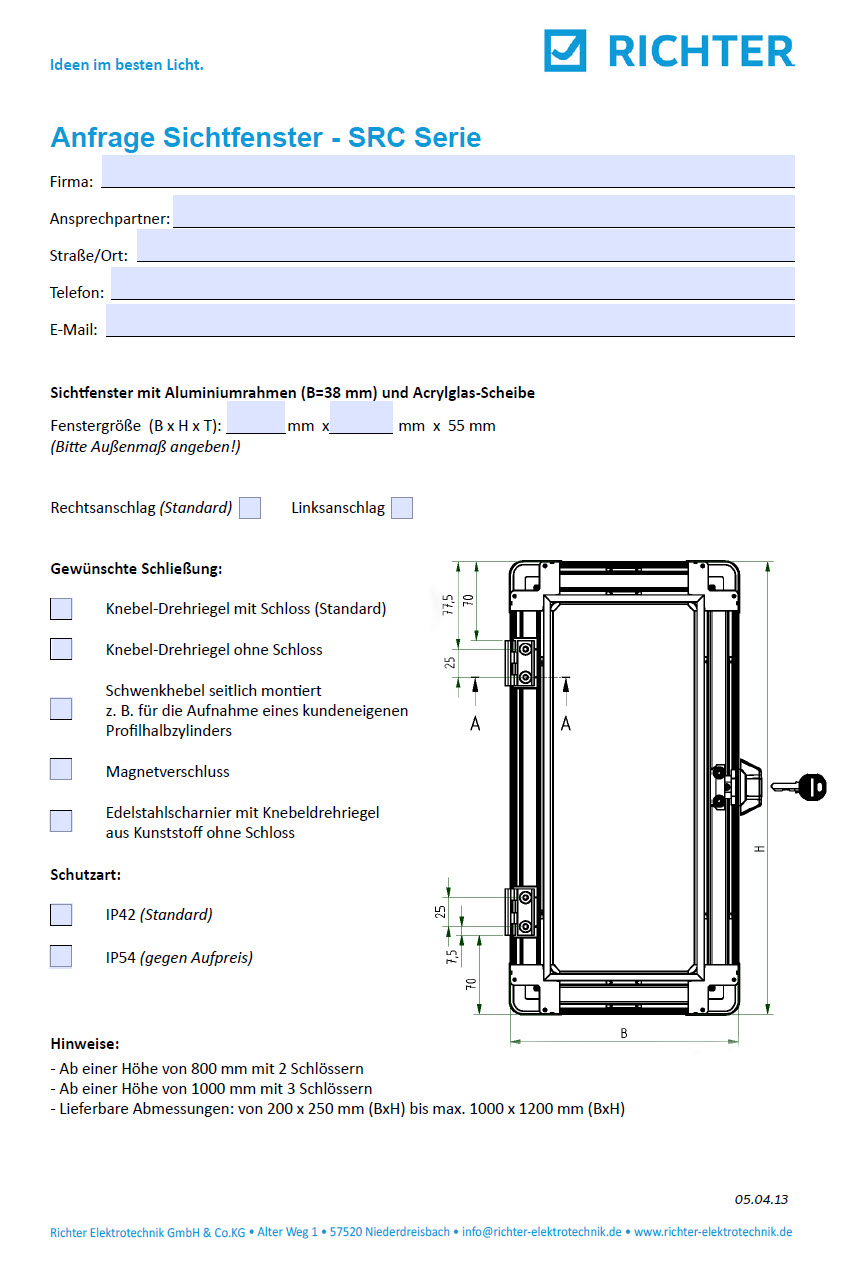 Ideen im besten Licht.

RICHTER

Anfrage Sichtfenster - SRC Serie

Firma:

Ansprechpartner:

Straße/Ort:

Telefon:

E-Mail:

Sichtfenster mit Aluminiumrahmen (B=38 mm) und Acrylglas-Scheibe

Fenstergröße (B x H x T): _______mm x_______ mm x 55 mm
(Bitte Außenmaß angeben!)

Rechtsanschlag (Standard) Linksanschlag

Gewünschte Schließung:

Knebel-Drehriegel mit Schloss (Standard)

Knebel-Drehriegel ohne Schloss

Schwenkhebel seitlich montiert z. B. für die Aufnahme eines kundeneigenen Profilhalbzylinders

Magnetverschluss

Edelstahlscharnier mit Knebeldrehriegel aus Kunststoff ohne Schloss

Schutzart:

IP42 (Standard)

IP54 (gegen Aufpreis)

77,5
70
25
A
A
H
25
7,5
70
B

Hinweise:
- Ab einer Höhe von 800 mm mit 2 Schlössern
- Ab einer Höhe von 1000 mm mit 3 Schlössern
- Lieferbare Abmessungen: von 200 x 250 mm (BxH) bis max. 1000 x 1200 mm (BxH)

05.04.13

Richter Elektrotechnik GmbH & Co.KG • Alter Weg 1 • 57520 Niederdreisbach • info@richter-elektrotechnik.de • www.richter-elektrotechnik.de